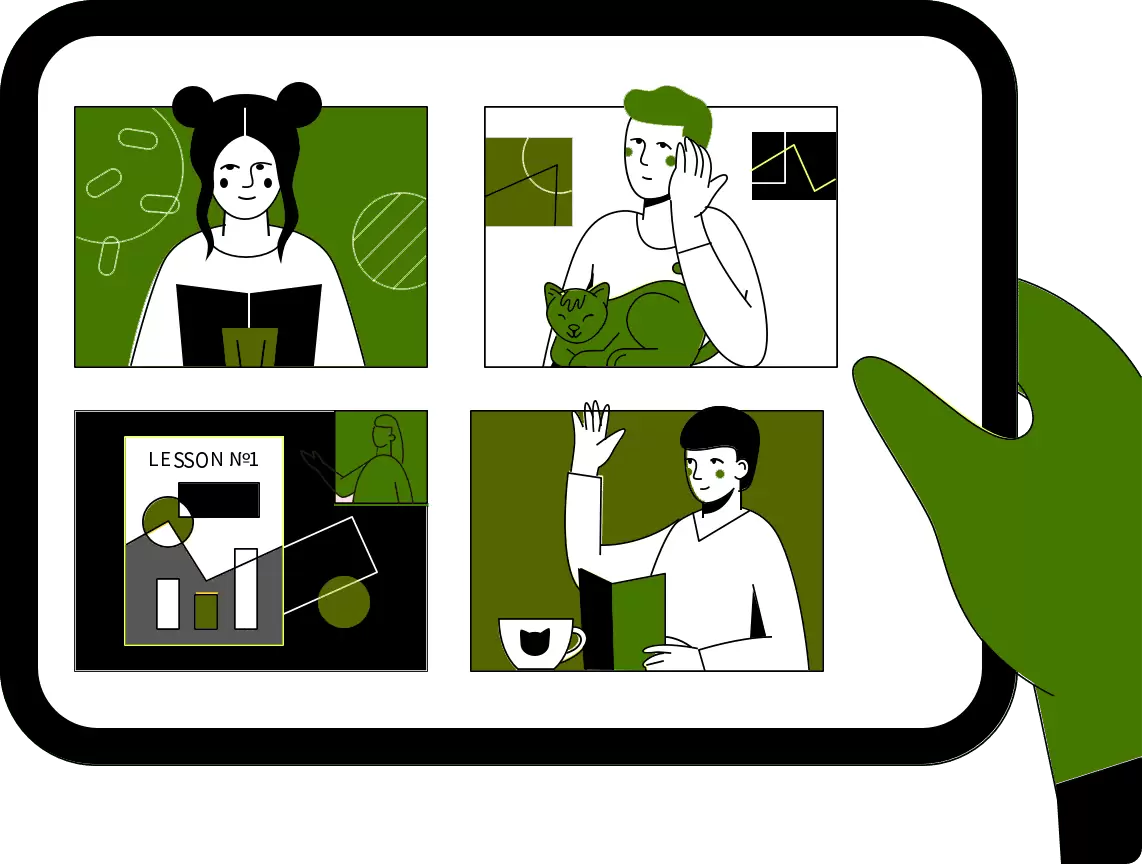 LESSON №1